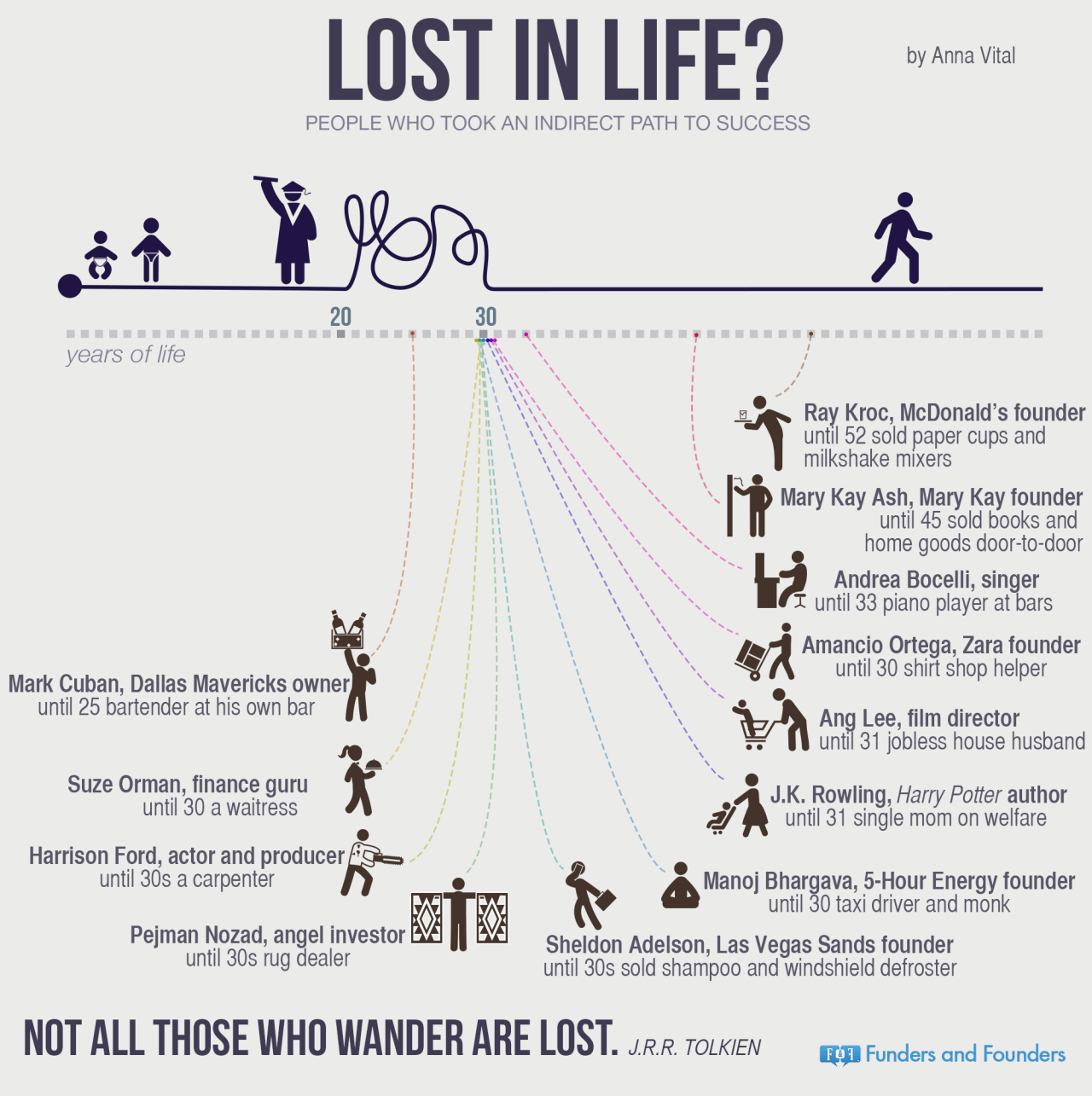 LOST IN LIFE?

by Anna Vital

PEOPLE WHO TOOK AN INDIRECT PATH TO SUCCESS

20

30

years of life

Ray Kroc, McDonald's founder
until 52 sold paper cups and milkshake mixers

Mary Kay Ash, Mary Kay founder
until 45 sold books and home goods door-to-door

Andrea Bocelli, singer
until 33 piano player at bars

Amancio Ortega, Zara founder
until 30 shirt shop helper

Ang Lee, film director
until 31 jobless house husband

J.K. Rowling, Harry Potter author
until 31 single mom on welfare

Manoj Bhargava, 5-Hour Energy founder
until 30 taxi driver and monk

Sheldon Adelson, Las Vegas Sands founder
until 30s sold shampoo and windshield defroster

Mark Cuban, Dallas Mavericks owner
until 25 bartender at his own bar

Suze Orman, finance guru
until 30 a waitress

Harrison Ford, actor and producer
until 30s a carpenter

Pejman Nozad, angel investor
until 30s rug dealer

NOT ALL THOSE WHO WANDER ARE LOST. J.R.R. TOLKIEN

F4F Funders and Founders