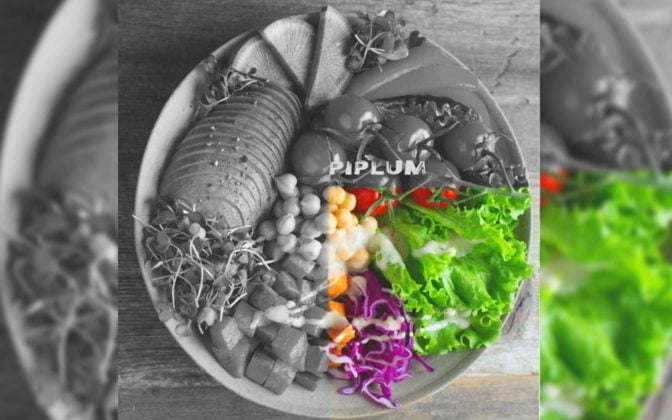 PIPLUM