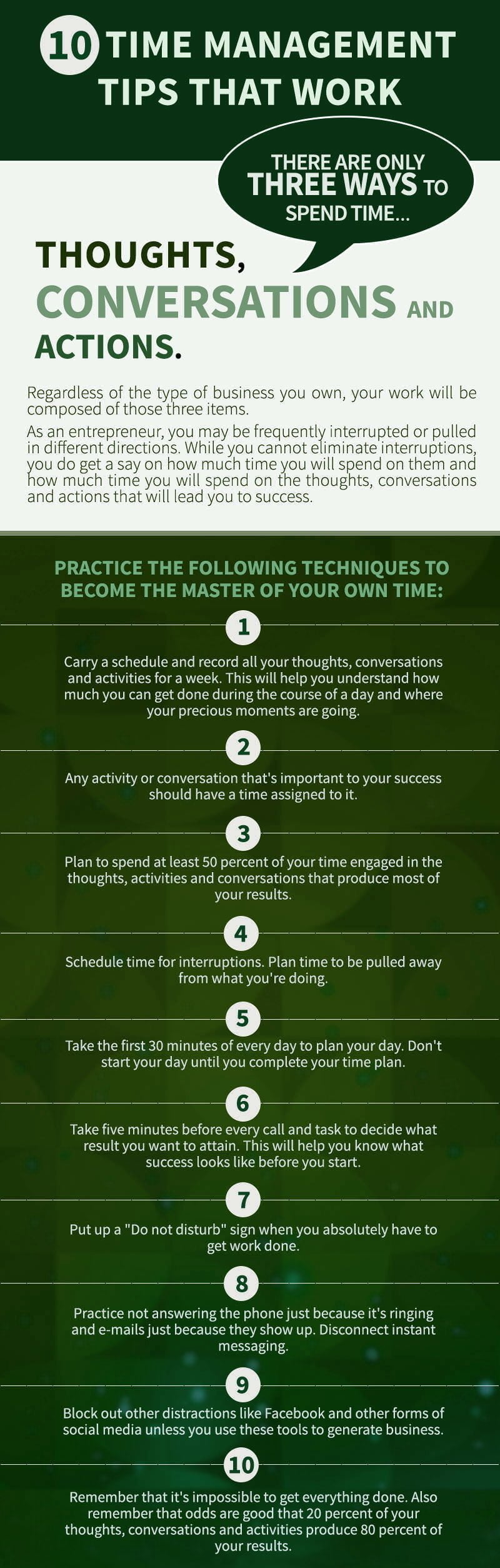 10 TIME MANAGEMENT TIPS THAT WORK

THERE ARE ONLY THREE WAYS TO SPEND TIME...

THOUGHTS, CONVERSATIONS AND ACTIONS.

Regardless of the type of business you own, your work will be composed of those three items.

As an entrepreneur, you may be frequently interrupted or pulled in different directions. While you cannot eliminate interruptions, you do get a say on how much time you will spend on them and how much time you will spend on the thoughts, conversations and actions that will lead you to success.

PRACTICE THE FOLLOWING TECHNIQUES TO BECOME THE MASTER OF YOUR OWN TIME:

1

Carry a schedule and record all your thoughts, conversations and activities for a week. This will help you understand how much you can get done during the course of a day and where your precious moments are going.

2

Any activity or conversation that's important to your success should have a time assigned to it.

3

Plan to spend at least 50 percent of your time engaged in the thoughts, activities and conversations that produce most of your results.

4

Schedule time for interruptions. Plan time to be pulled away from what you're doing.

5

Take the first 30 minutes of every day to plan your day. Don't start your day until you complete your time plan.

6

Take five minutes before every call and task to decide what result you want to attain. This will help you know what success looks like before you start.

7

Put up a "Do not disturb" sign when you absolutely have to get work done.

8

Practice not answering the phone just because it's ringing and e-mails just because they show up. Disconnect instant messaging.

9

Block out other distractions like Facebook and other forms of social media unless you use these tools to generate business.

10

Remember that it's impossible to get everything done. Also remember that odds are good that 20 percent of your thoughts, conversations and activities produce 80 percent of your results.