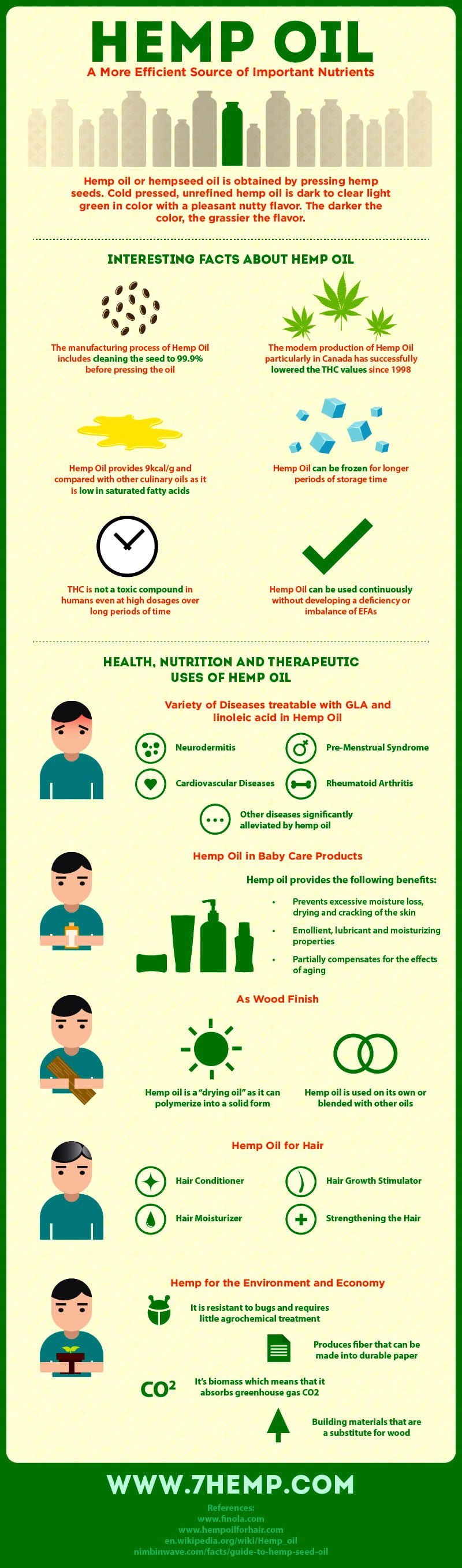 HEMP OIL

A More Efficient Source of Important Nutrients

Hemp oil or hempseed oil is obtained by pressing hemp seeds. Cold pressed, unrefined hemp oil is dark to clear light green in color with a pleasant nutty flavor. The darker the color, the grassier the flavor.

INTERESTING FACTS ABOUT HEMP OIL

The manufacturing process of Hemp Oil includes cleaning the seed to 99.9% before pressing the oil

The modern production of Hemp Oil particularly in Canada has successfully lowered the THC values since 1998

Hemp Oil provides 9kcal/g and compared with other culinary oils as it is low in saturated fatty acids

Hemp Oil can be frozen for longer periods of storage time

THC is not a toxic compound in humans even at high dosages over long periods of time

Hemp Oil can be used continuously without developing a deficiency or imbalance of EFAs

HEALTH, NUTRITION AND THERAPEUTIC USES OF HEMP OIL

Variety of Diseases treatable with GLA and linoleic acid in Hemp Oil

Neurodermitis

Pre-Menstrual Syndrome

Cardiovascular Diseases

Rheumatoid Arthritis

Other diseases significantly alleviated by hemp oil

Hemp Oil in Baby Care Products

Hemp oil provides the following benefits:

• Prevents excessive moisture loss, drying and cracking of the skin

• Emollient, lubricant and moisturizing properties

• Partially compensates for the effects of aging

As Wood Finish

Hemp oil is a "drying oil" as it can polymerize into a solid form

Hemp oil is used on its own or blended with other oils

Hemp Oil for Hair

Hair Conditioner

Hair Growth Stimulator

Hair Moisturizer

Strengthening the Hair

Hemp for the Environment and Economy

It is resistant to bugs and requires little agrochemical treatment

Produces fiber that can be made into durable paper

CO²

It's biomass which means that it absorbs greenhouse gas CO2

Building materials that are a substitute for wood

WWW.7HEMP.COM

References:
www.finola.com
www.hempoilforhair.com
en.wikipedia.org/wiki/Hemp_oil
nimbinwave.com/facts/guide-to-hemp-seed-oil