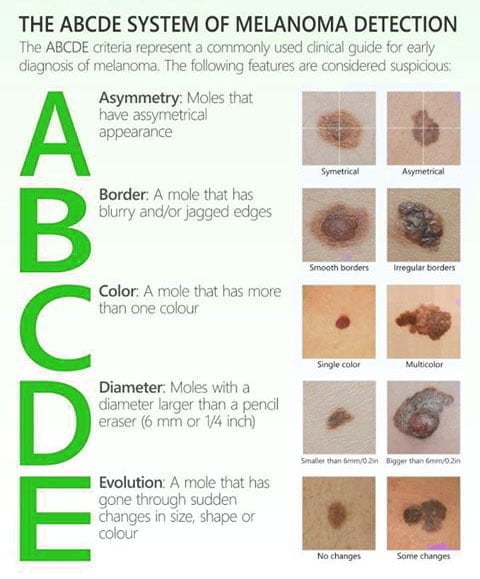 THE ABCDE SYSTEM OF MELANOMA DETECTION

The ABCDE criteria represent a commonly used clinical guide for early diagnosis of melanoma. The following features are considered suspicious:

A

Asymmetry: Moles that have assymetrical appearance

Symetrical

Asymetrical

B

Border: A mole that has blurry and/or jagged edges

Smooth borders

Irregular borders

C

Color: A mole that has more than one colour

Single color

Multicolor

D

Diameter: Moles with a diameter larger than a pencil eraser (6 mm or 1/4 inch)

Smaller than 6mm/0.2in

Bigger than 6mm/0.2in

E

Evolution: A mole that has gone through sudden changes in size, shape or colour

No changes

Some changes