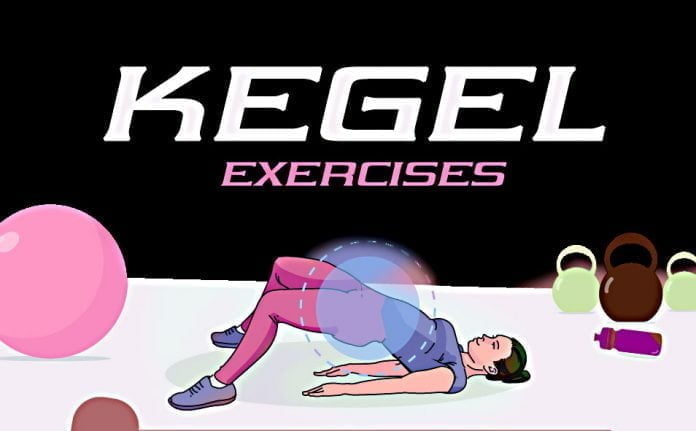 KEGEL
EXERCISES